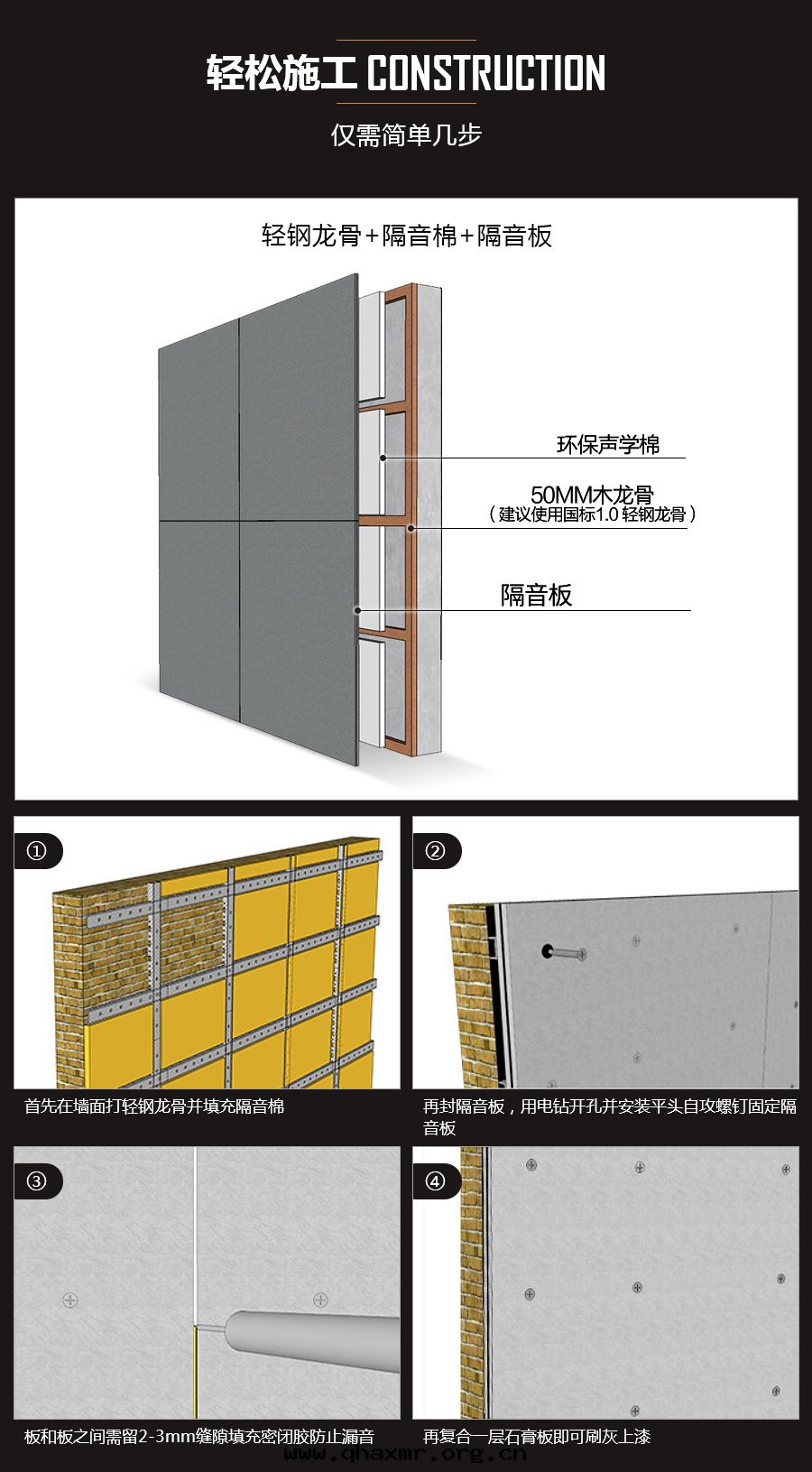 轻松施工 CONSTRUCTION

仅需简单几步

轻钢龙骨+隔音棉+隔音板

环保声学棉

50MM木龙骨
（建议使用国标1.0 轻钢龙骨）

隔音板

①

首先在墙面打轻钢龙骨并填充隔音棉

②

再封隔音板，用电钻开孔并安装平头自攻螺钉固定隔音板

③

板和板之间需留2-3mm缝隙填充密闭胶防止漏音

④

再复合一层石膏板即可刷灰上漆

www.qhaxmr.org.cn